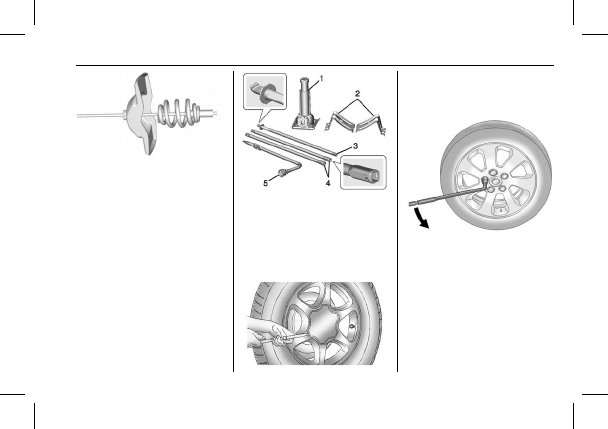 1
2
3
4
5