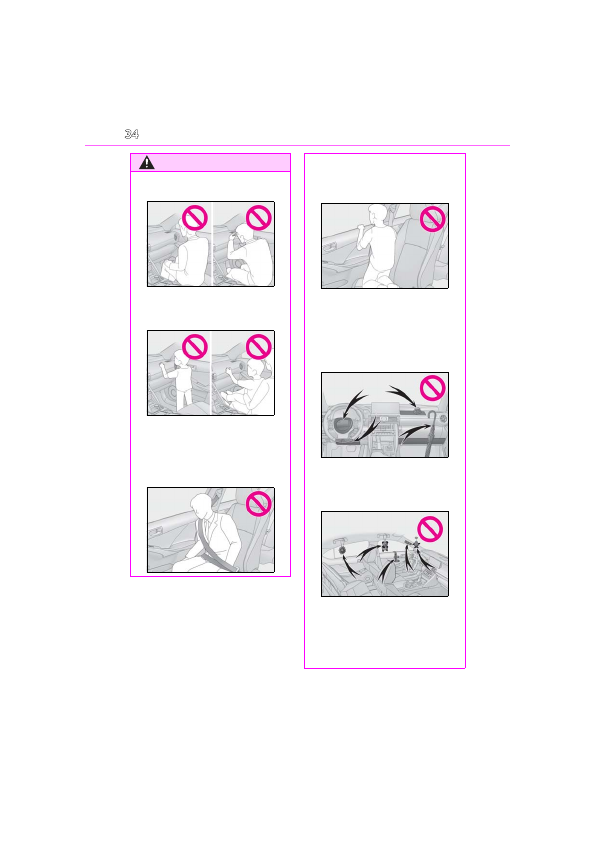 34