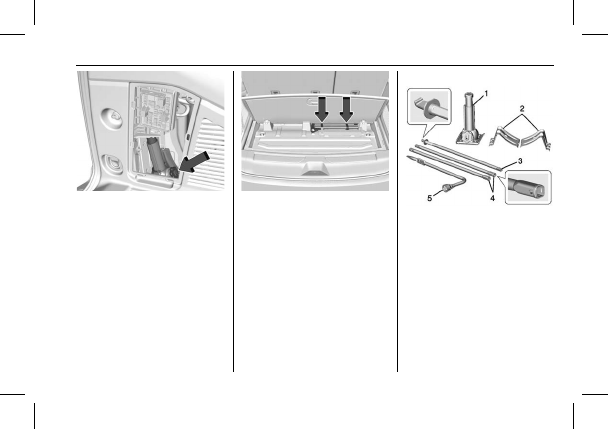 1
2
3
4
5