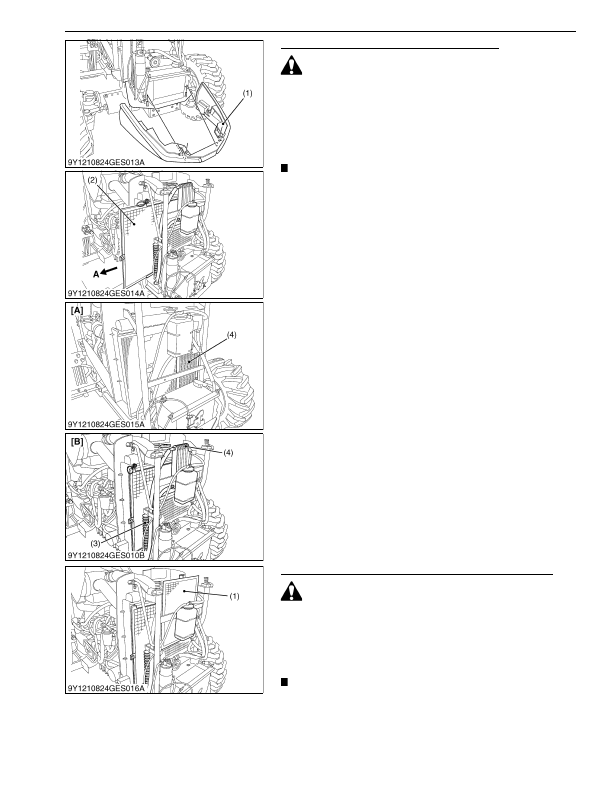 (1)

9Y1210824GES013A

(2)

A

9Y1210824GES014A

[A]

(4)

9Y1210824GES015A

[B]

(4)

(3)

9Y1210824GES010B

(1)

9Y1210824GES016A