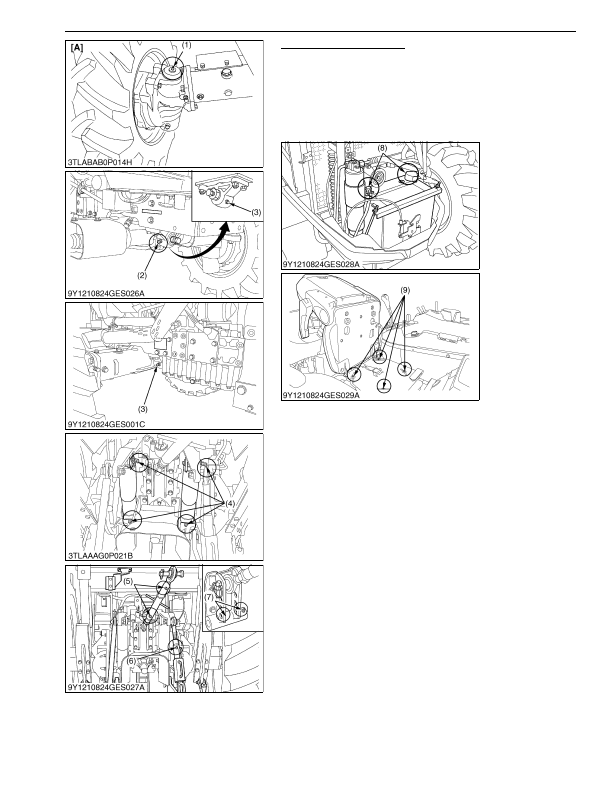 [A]
(1)
3TLABAB0P014H

(3)
(2)
9Y1210824GES026A

(3)
9Y1210824GES001C

(4)
3TLAAAG0P021B

(5)
(7)
(6)
9Y1210824GES027A

(8)
9Y1210824GES028A

(9)
9Y1210824GES029A