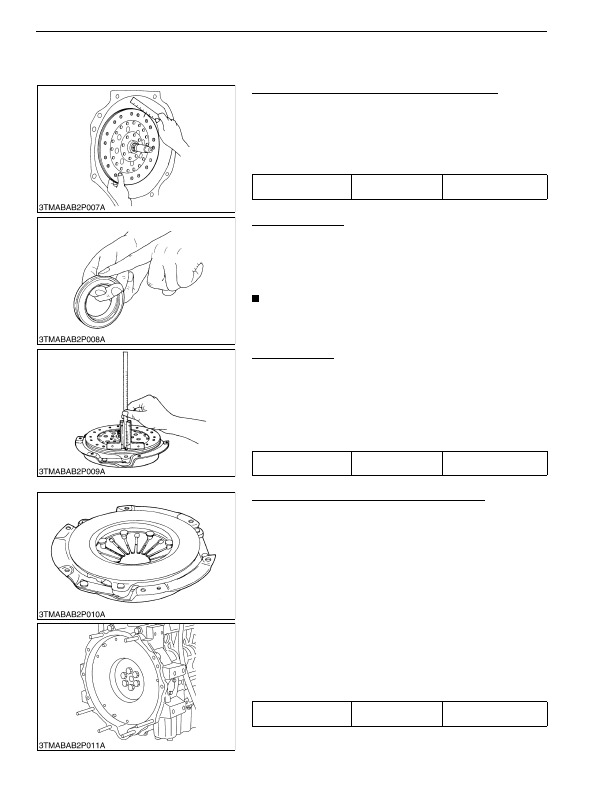 3TMABAB2P007A

3TMABAB2P008A

3TMABAB2P009A

3TMABAB2P010A

3TMABAB2P011A