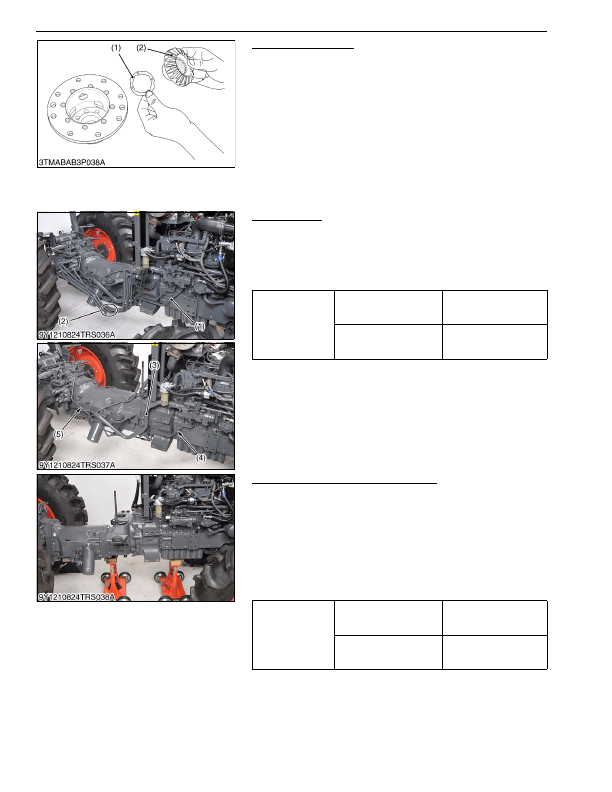 (1)
(2)
3TMABAB3P038A

(2)
(1)
9Y1210824TRS036A

(3)
(5)
(4)
9Y1210824TRS037A

9Y1210824TRS038A