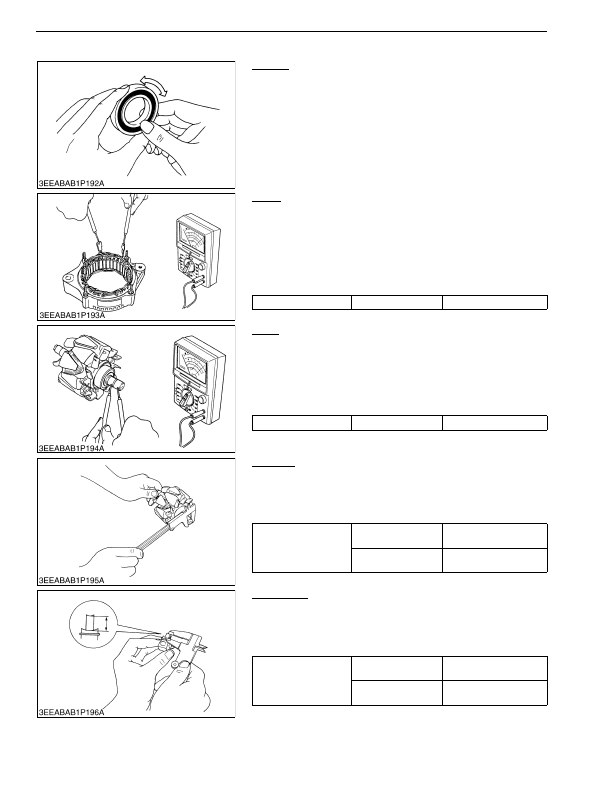 3EEABAB1P192A

3EEABAB1P193A

3EEABAB1P194A

3EEABAB1P195A

3EEABAB1P196A