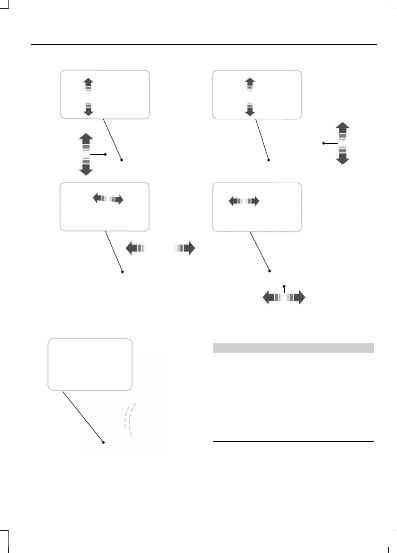 1