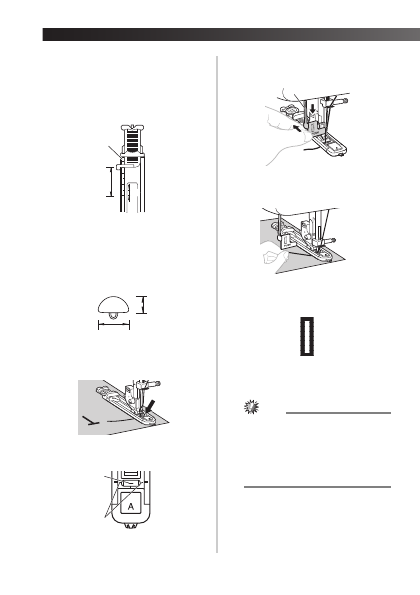 A