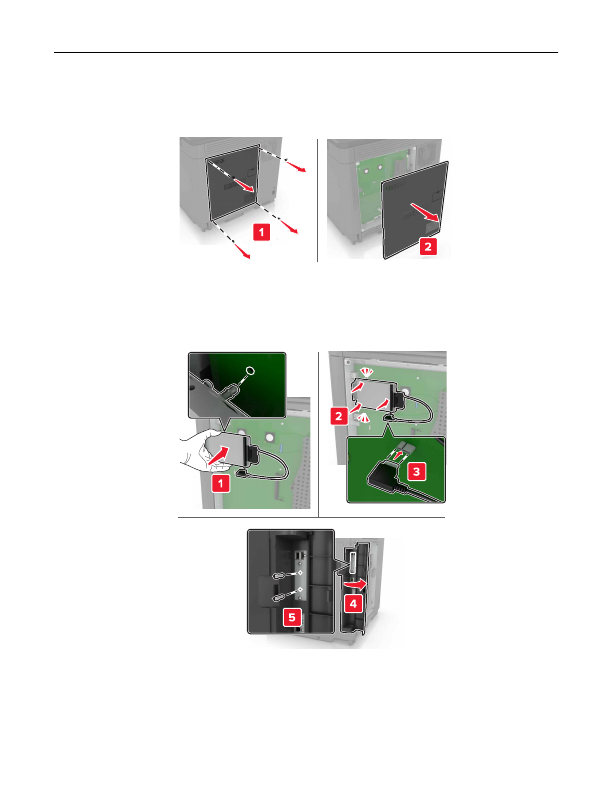 1

2

1

2

3

4

5