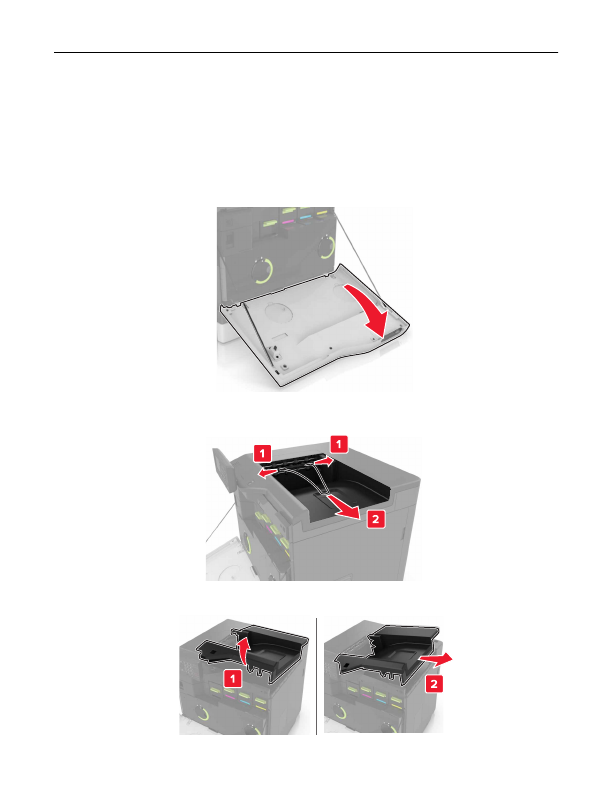 1

1

2

1

2